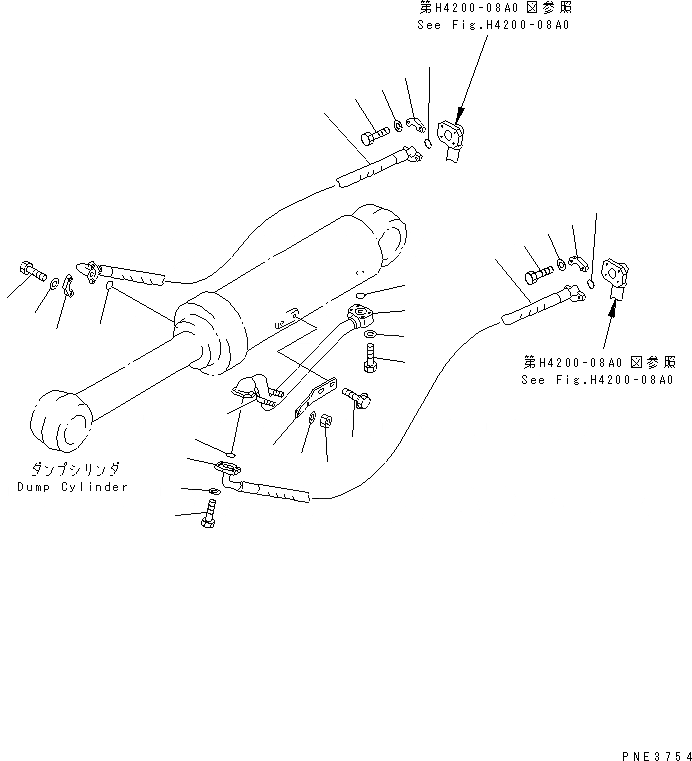 第H4200-08A0 図参照
See Fig.H4200-08A0

第H4200-08A0 図参照
See Fig.H4200-08A0

ダンプシリンダ
Dump Cylinder

PNE3754