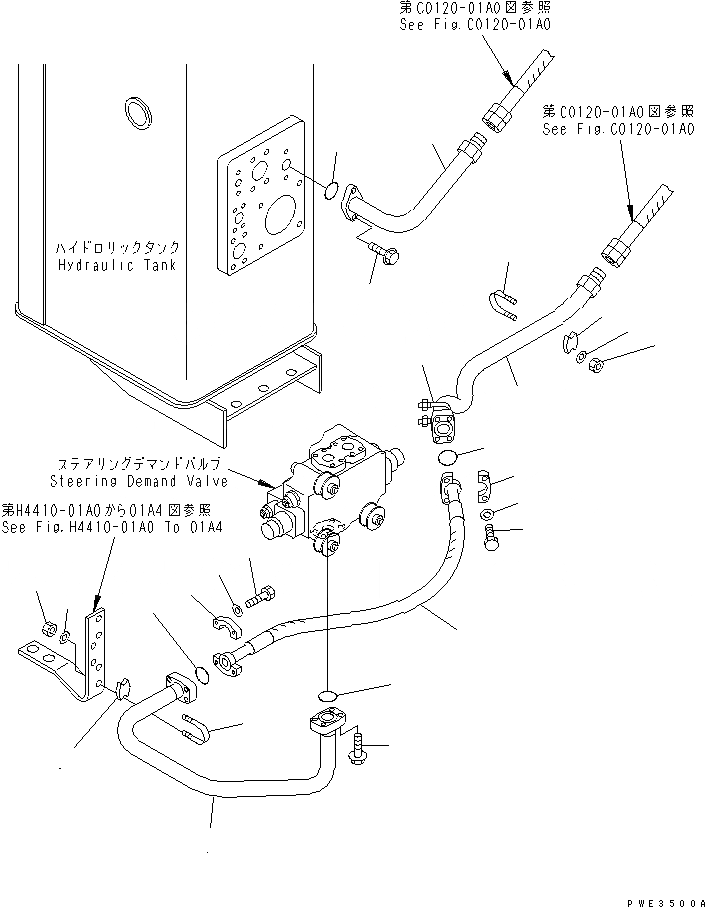 第C0120-01A0図参照
See Fig.C0120-01A0

第C0120-01A0図参照
See Fig.C0120-01A0

ハイドロリックタンク
Hydraulic Tank

ステアリングデマンドバルブ
Steering Demand Valve

第H4410-01A0から01A4図参照
See Fig.H4410-01A0 To 01A4

PWE3500A