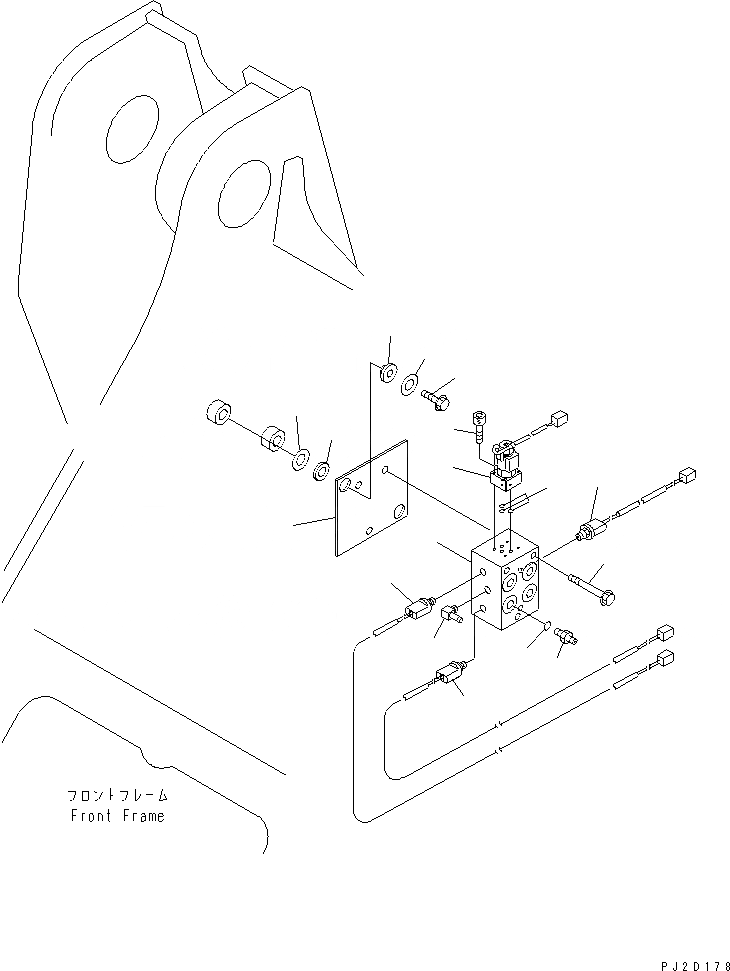 フロントフレーム
Front Frame

PJ2D178