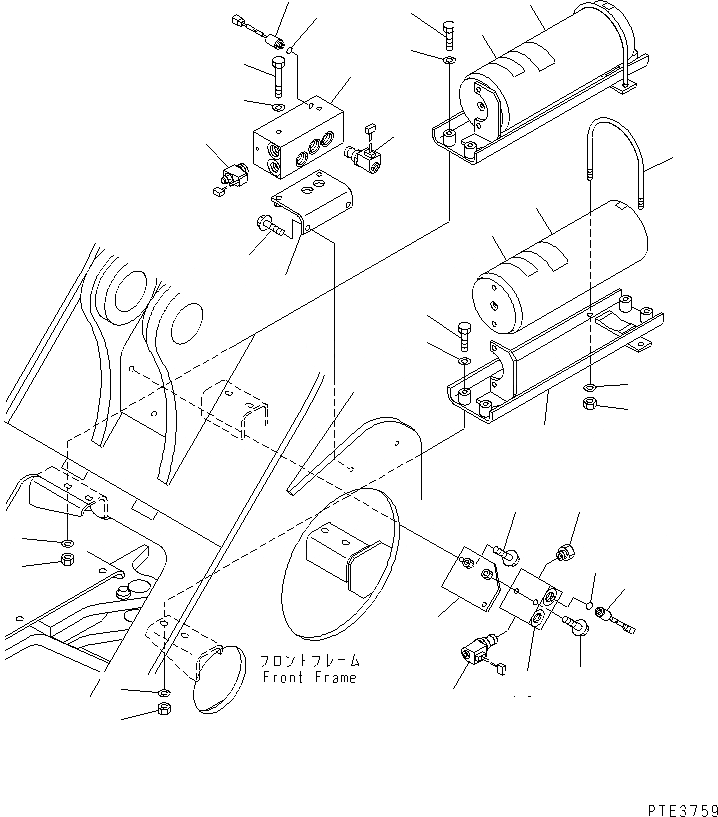 フロントフレーム
Front Frame

PTE3759