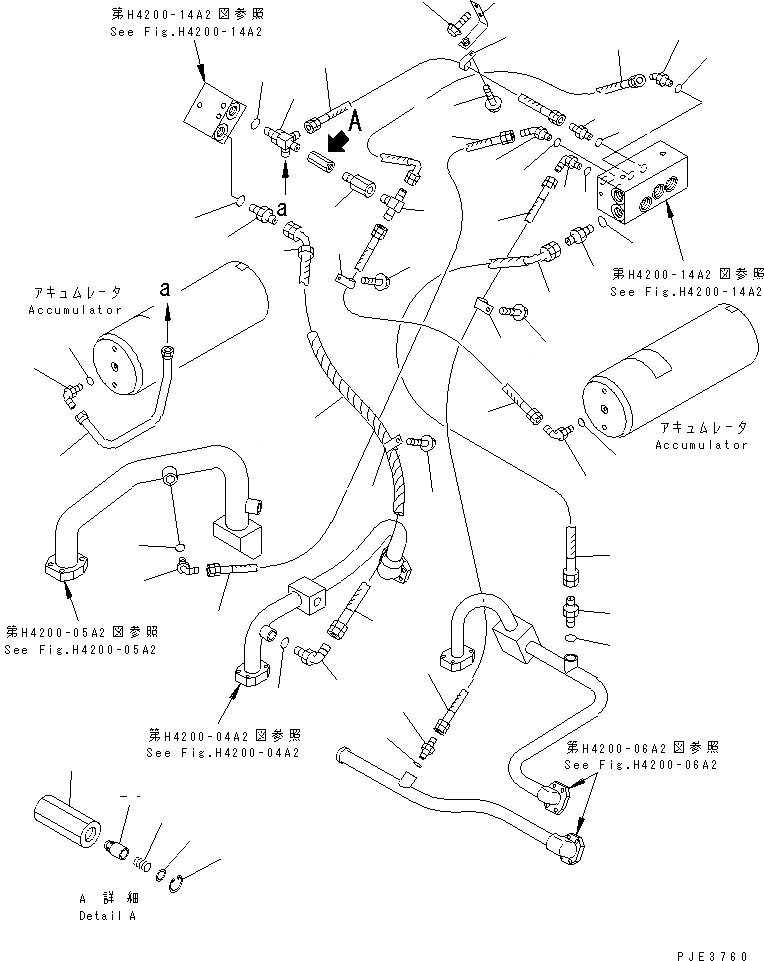 第H4200-14A2図参照
See Fig.H4200-14A2

A

a

アキュムレータ
Accumulator

a

第H4200-14A2図参照
See Fig.H4200-14A2

アキュムレータ
Accumulator

第H4200-05A2図参照
See Fig.H4200-05A2

第H4200-04A2図参照
See Fig.H4200-04A2

第H4200-06A2図参照
See Fig.H4200-06A2

A 詳細
Detail A

PJE3760