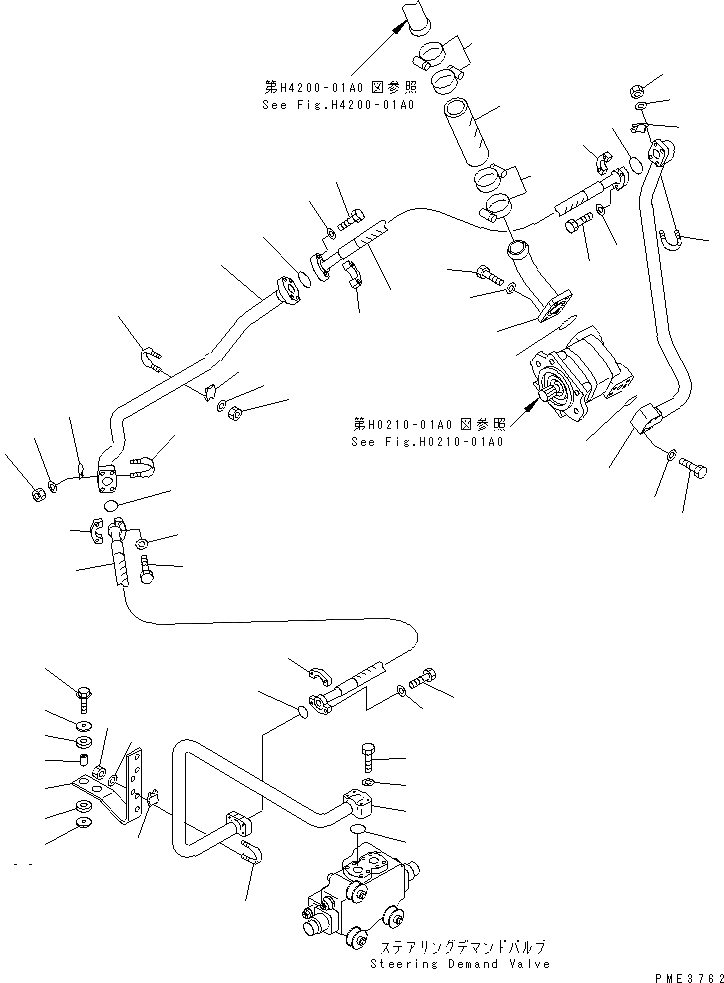 第H4200-01A0 図参照
See Fig.H4200-01A0

第H0210-01A0 図参照
See Fig.H0210-01A0

ステアリングデマンドバルブ
Steering Demand Valve

PME3762