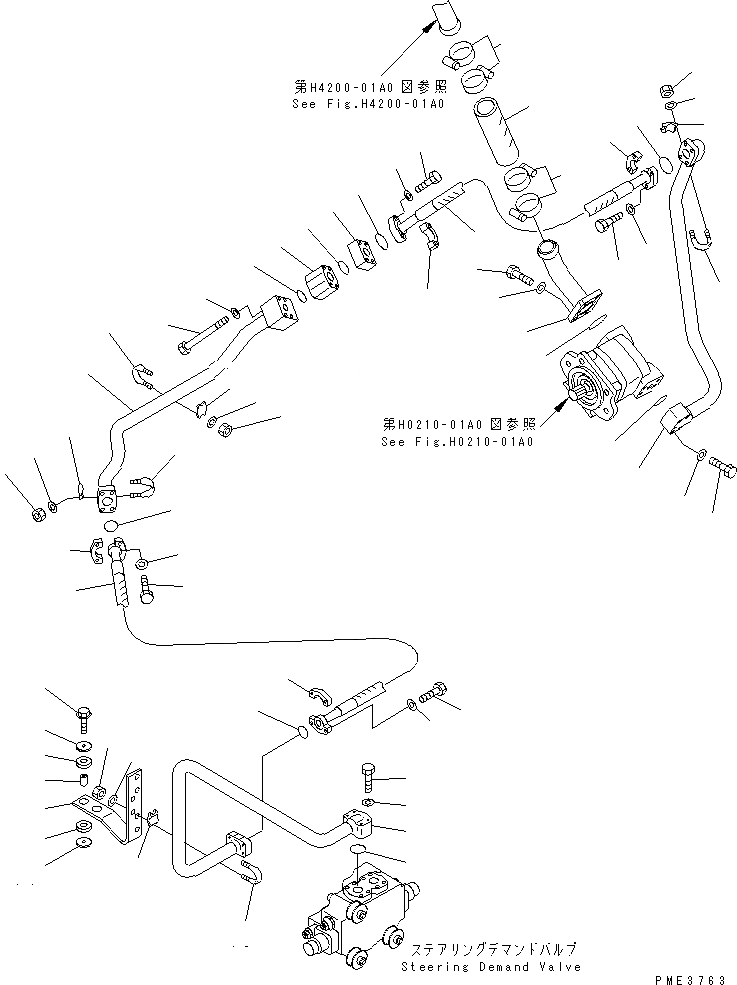 第H4200-01A0 図参照
See Fig.H4200-01A0

第H0210-01A0 図参照
See Fig.H0210-01A0

ステアリングデマンドバルブ
Steering Demand Valve

PME3763