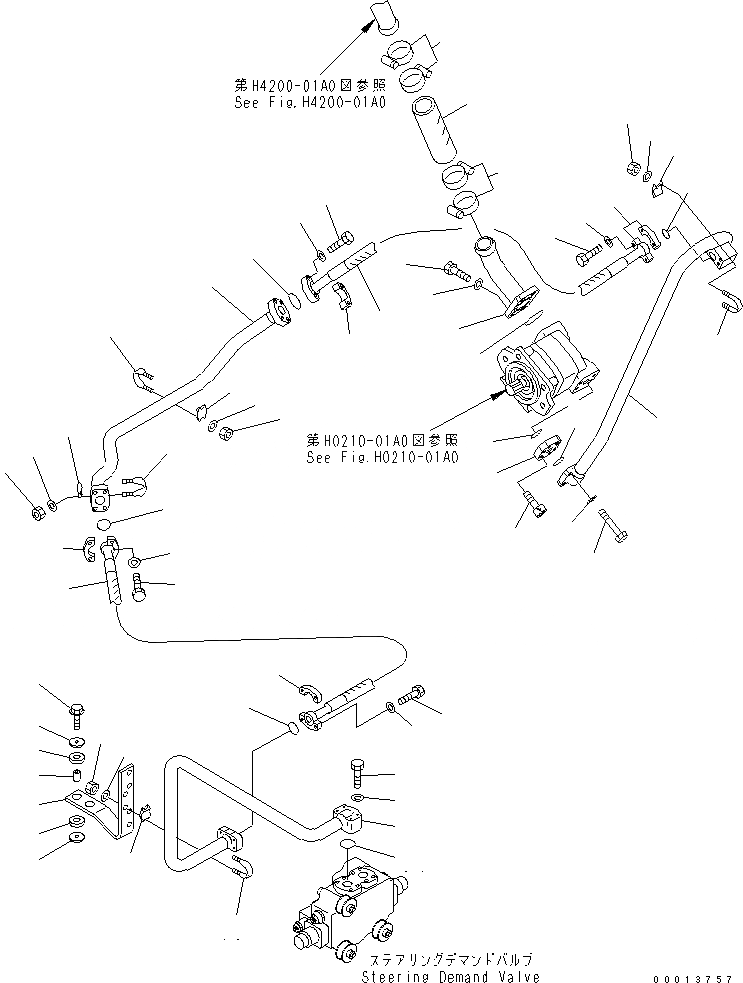 第H4200-01A0図参照
See Fig.H4200-01A0

第H0210-01A0図参照
See Fig.H0210-01A0

ステアリングデマンドバルブ
Steering Demand Valve

00013757