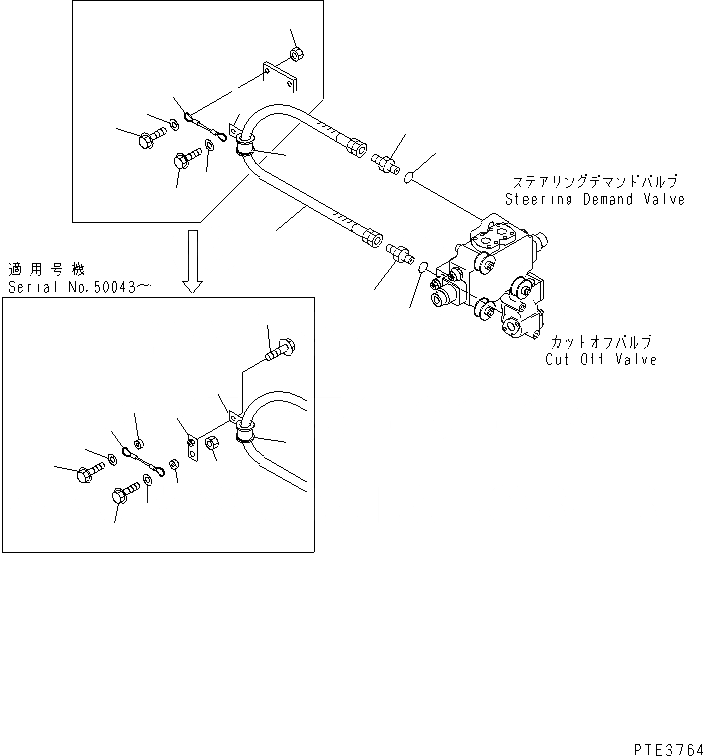 ステアリングデマンドバルブ
Steering Demand Valve

適用号機
Serial No.50043~

カットオフバルブ
Cut Off Valve

PTE3764