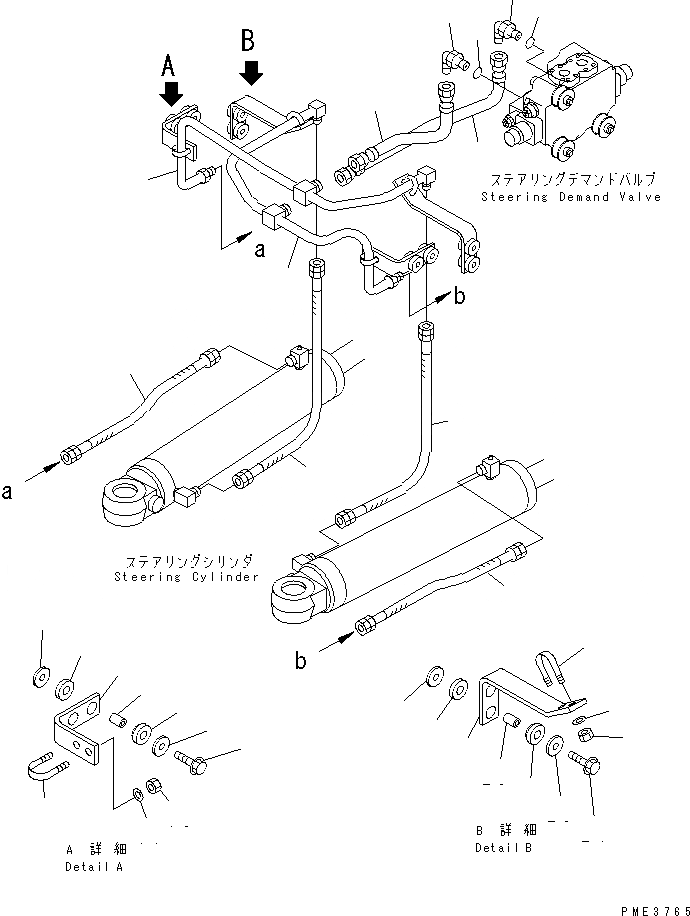 A

B

ステアリングデマンドバルブ
Steering Demand Valve

a

b

a

ステアリングシリンダ
Steering Cylinder

b

A 詳細
Detail A

B 詳細
Detail B

PME3765