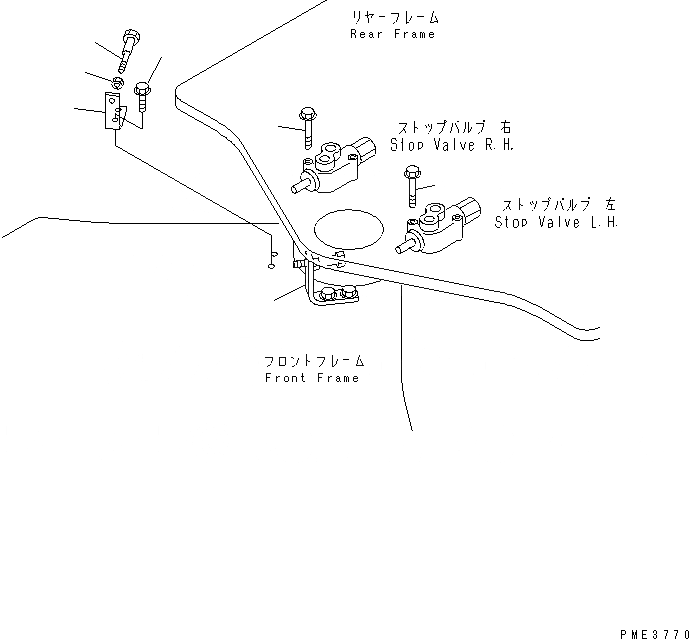 リヤーフレーム
Rear Frame

ストップバルブ 右
Stop Valve R.H.

ストップバルブ 左
Stop Valve L.H.

フロントフレーム
Front Frame

PME3770