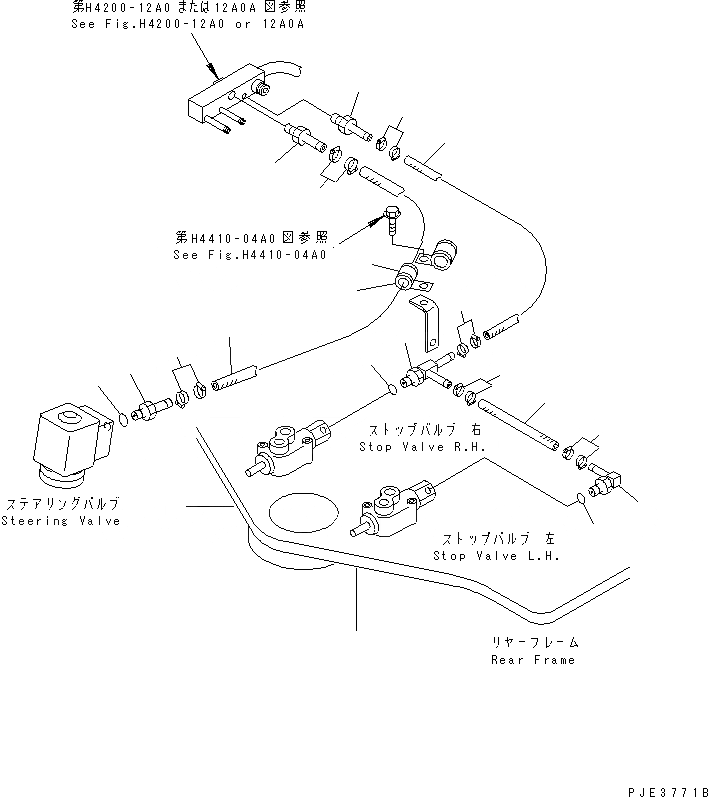 第H4200-12A0 または 12A0A 図参照
See Fig.H4200-12A0 or 12A0A

第H4410-04A0 図参照
See Fig.H4410-04A0

ストップバルブ 右
Stop Valve R.H.

ステアリングバルブ
Steering Valve

ストップバルブ 左
Stop Valve L.H.

リヤーフレーム
Rear Frame

PJE3771B