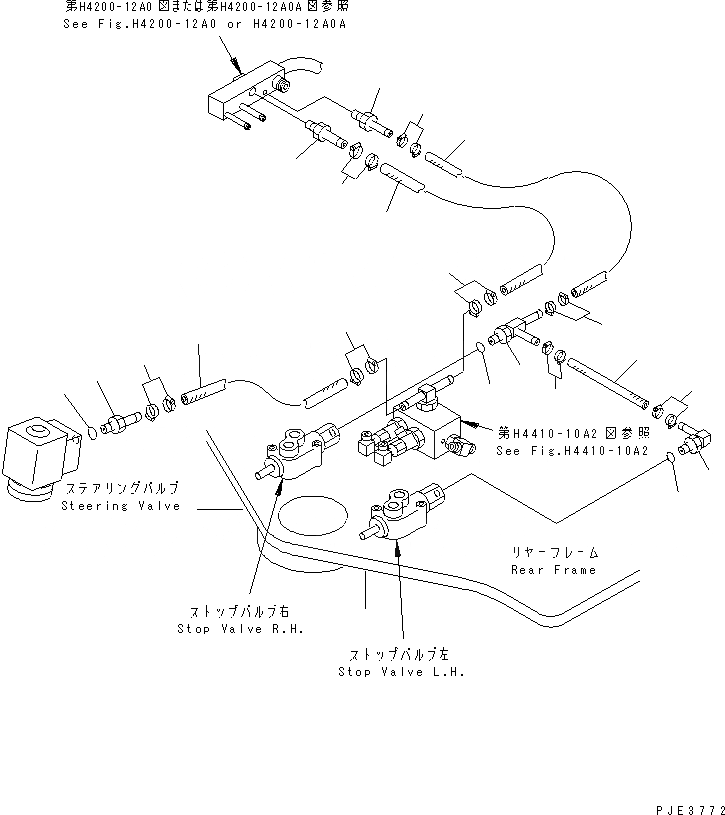 第H4200-12A0 図または第H4200-12A0A 図参照
See Fig.H4200-12A0 or H4200-12A0A

第H4410-10A2 図参照
See Fig.H4410-10A2

ステアリングバルブ
Steering Valve

リヤーフレーム
Rear Frame

ストップバルブ右
Stop Valve R.H.

ストップバルブ左
Stop Valve L.H.

PJE3772