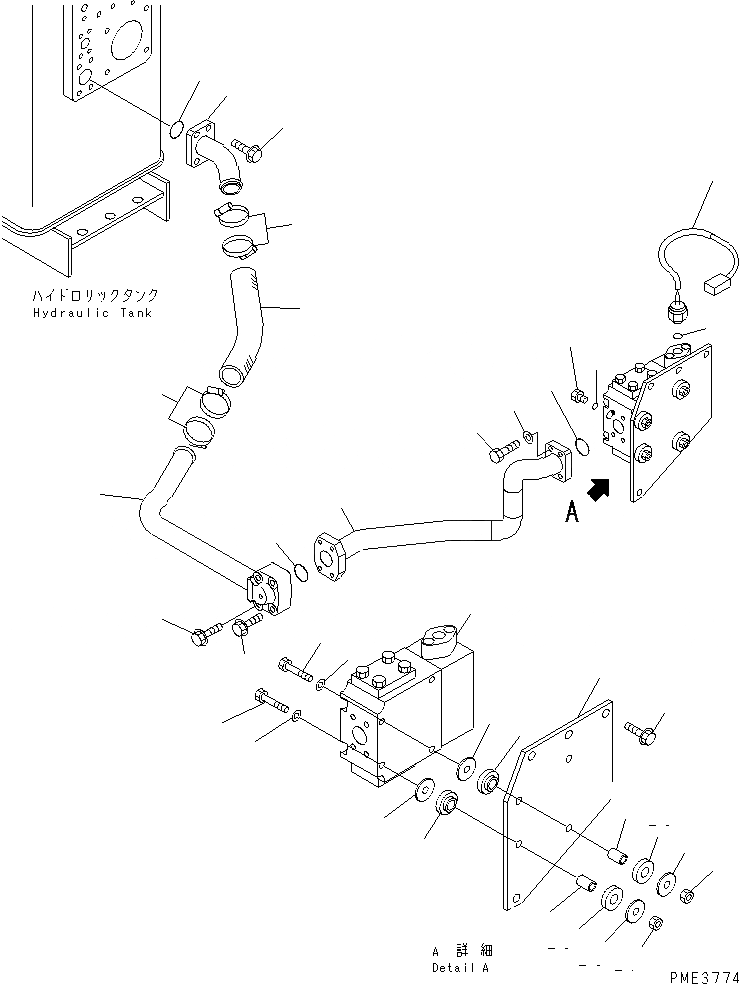 ハイドロリックタンク
Hydraulic Tank

A

A 詳細
Detail A

PME3774