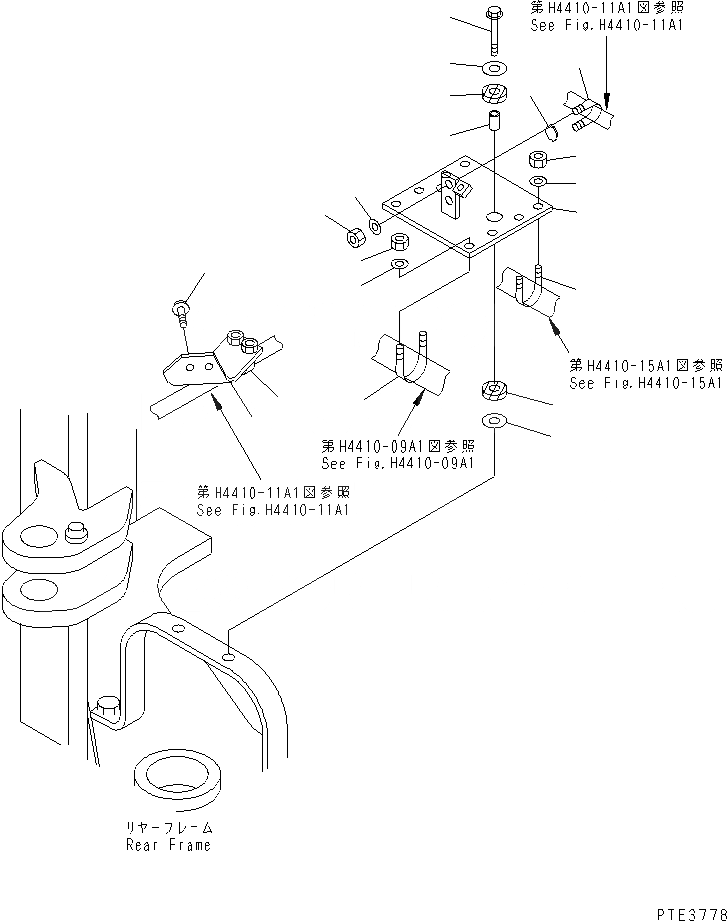 第H4410-11A1図参照
See Fig.H4410-11A1

第H4410-15A1図参照
See Fig.H4410-15A1

第H4410-09A1図参照
See Fig.H4410-09A1

第H4410-11A1図参照
See Fig.H4410-11A1

リヤーフレーム
Rear Frame

PTE3778