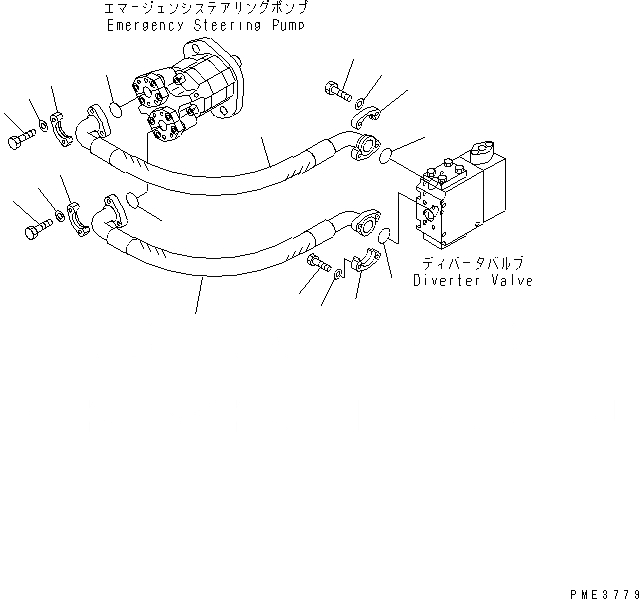 エマージェンシステアリングポンプ
Emergency Steering Pump

ディバータバルブ
Diverter Valve

PME3779