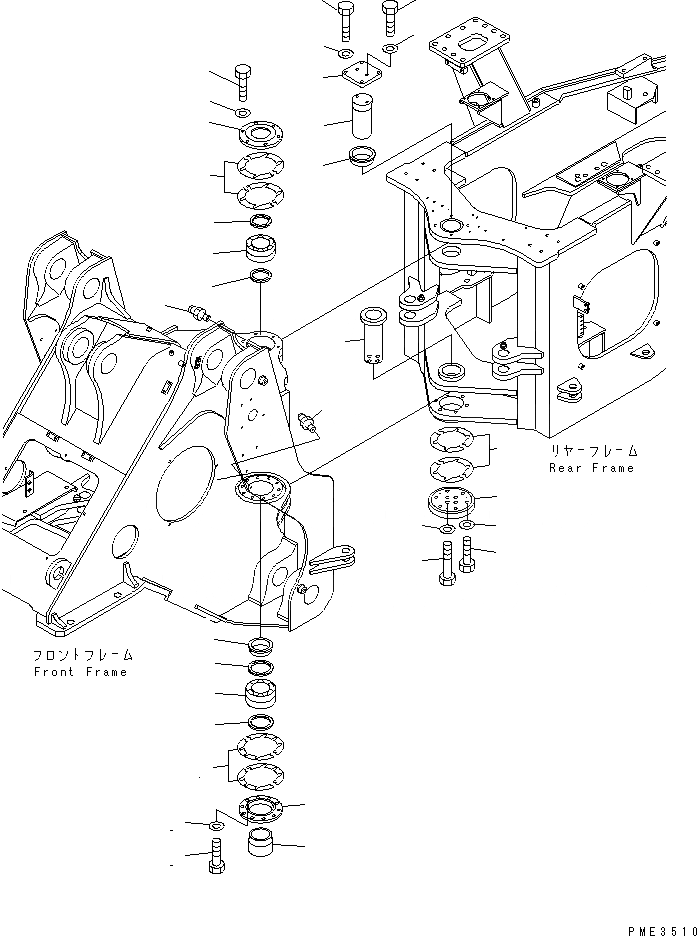 リヤーフレーム
Rear Frame

フロントフレーム
Front Frame

PME3510