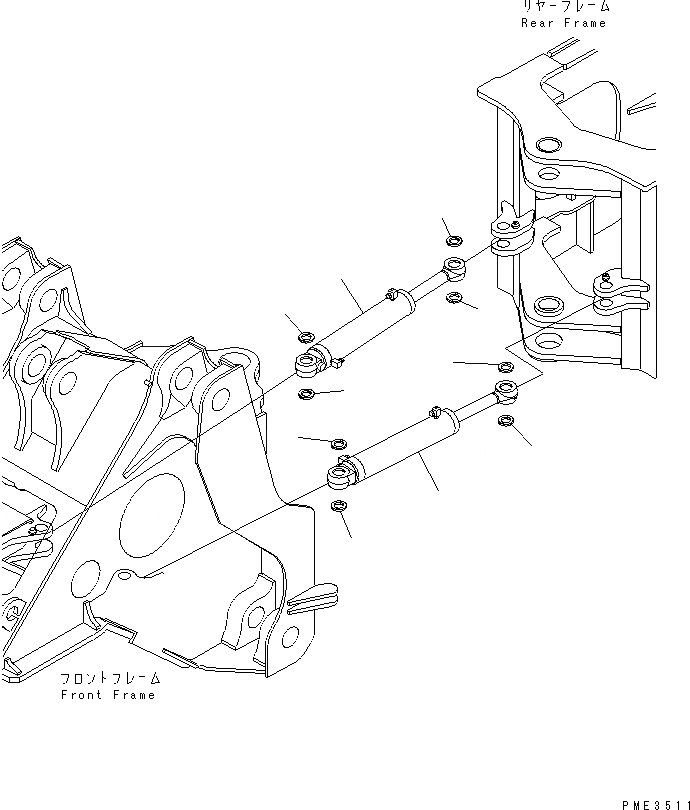 リヤーフレーム
Rear Frame

フロントフレーム
Front Frame

PME3511