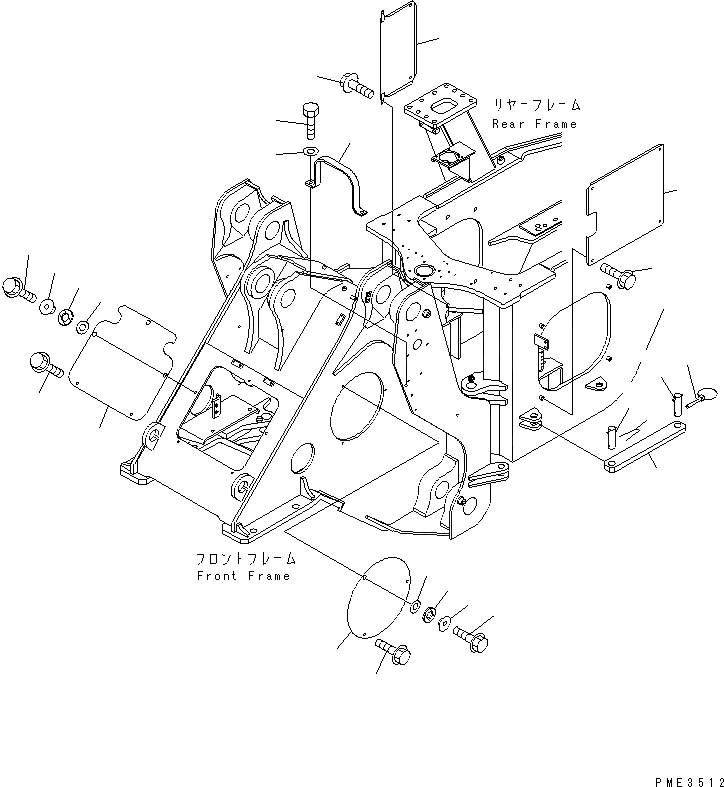 リヤーフレーム
Rear Frame

フロントフレーム
Front Frame

PME3512