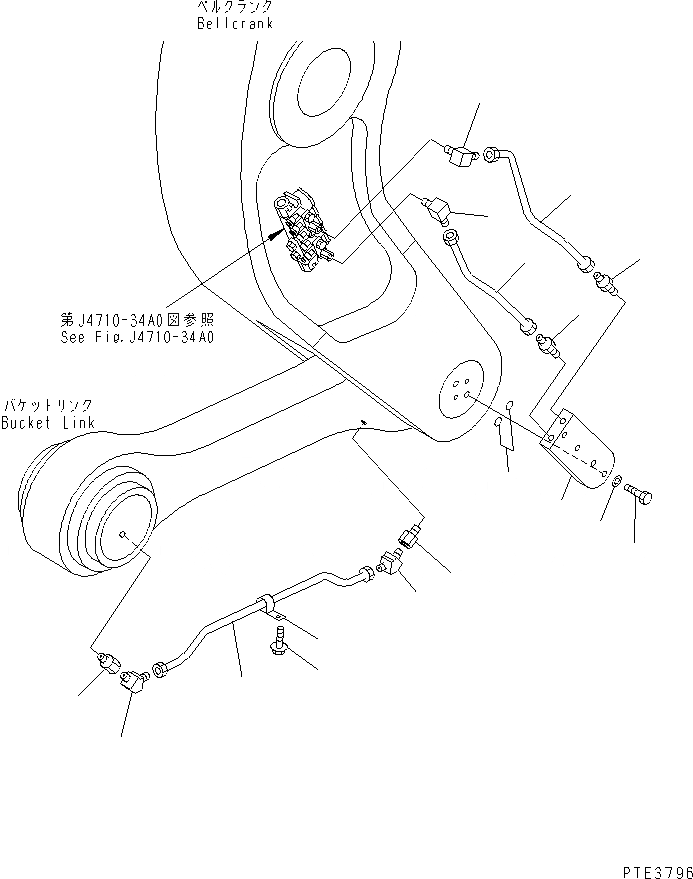 ベルクランク
Bellcrank

第J4710-34A0図参照
See Fig.J4710-34A0

バケットリンク
Bucket Link

PTE3796