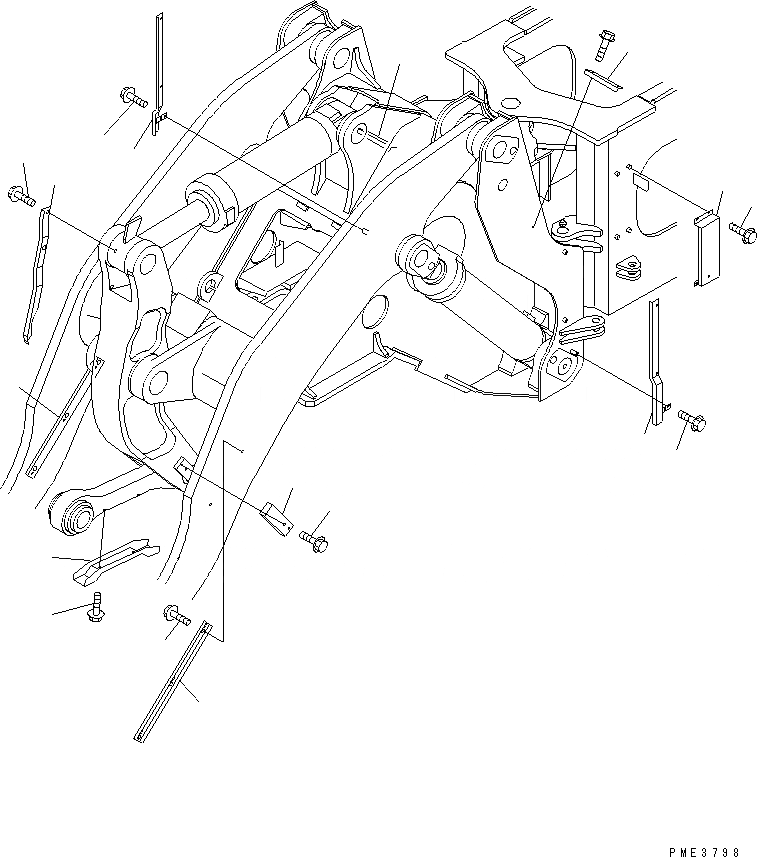 PME3798