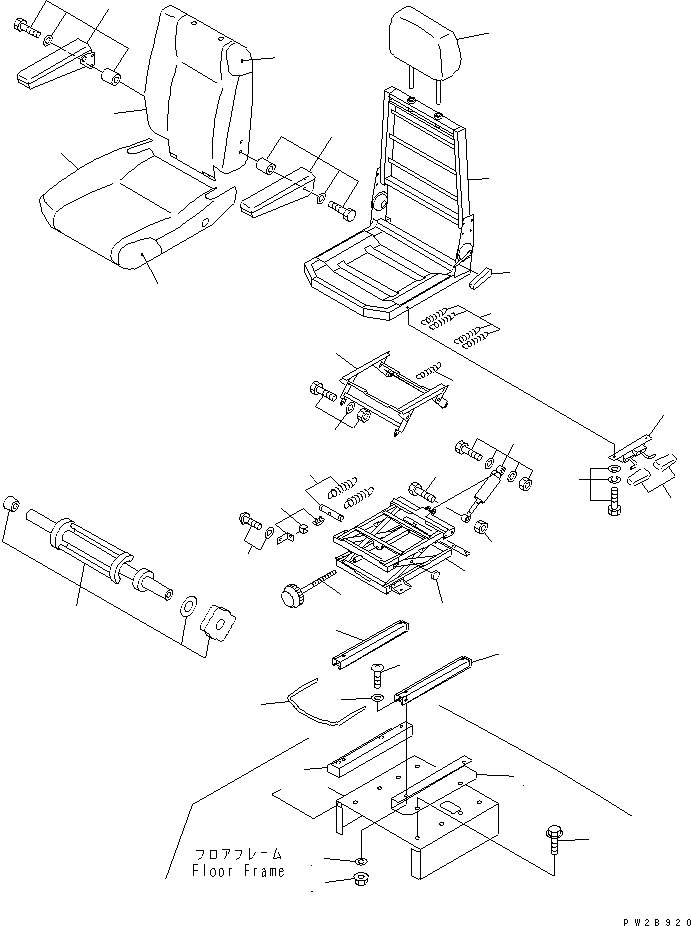 フロアフレーム
Floor Frame

PW2B920