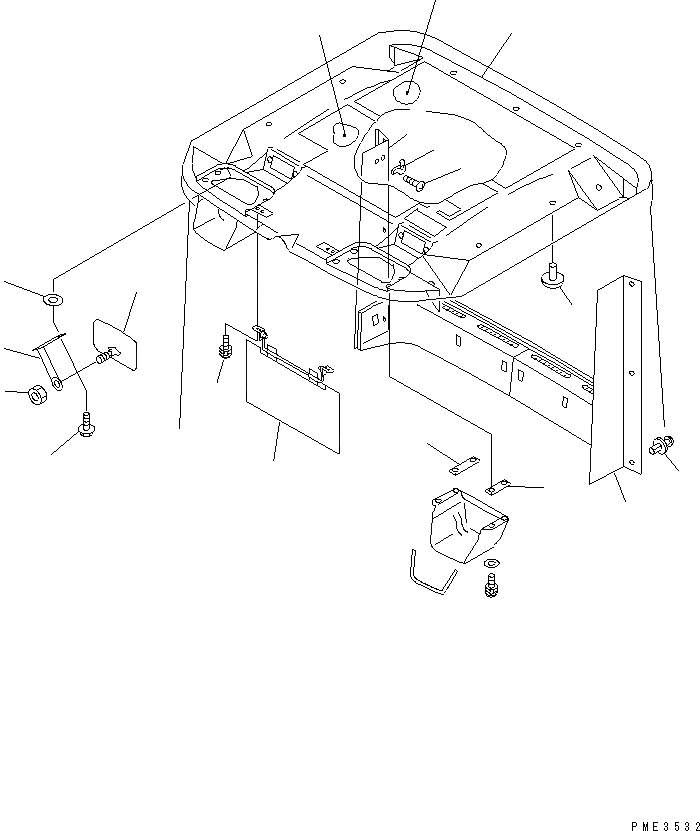 PME3532