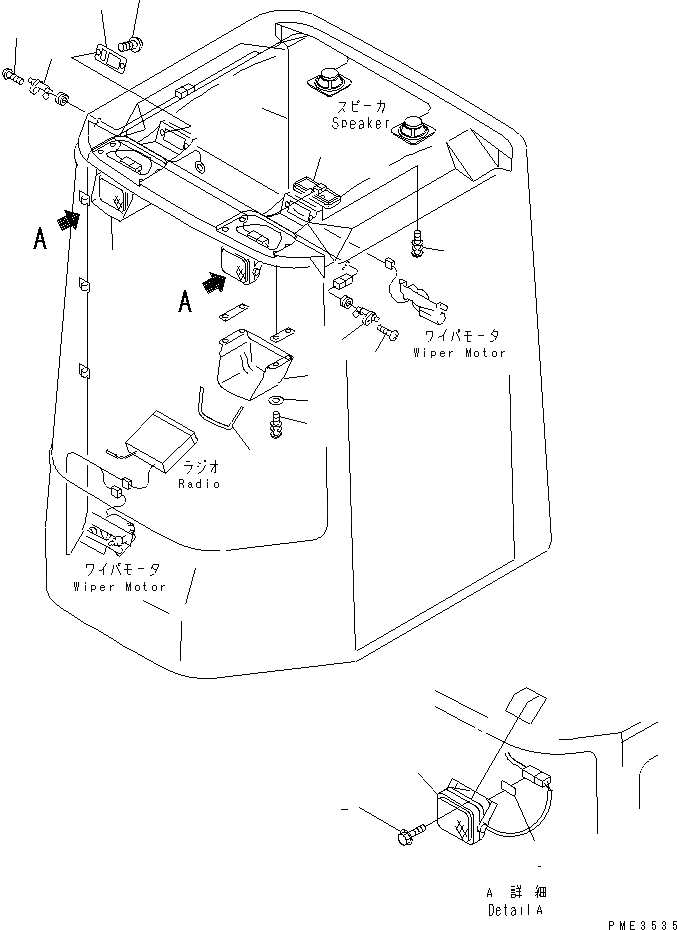 スピーカ
Speaker

A

A

ワイパモータ
Wiper Motor

ラジオ
Radio

ワイパモータ
Wiper Motor

A 詳細
Detail A

PME3535