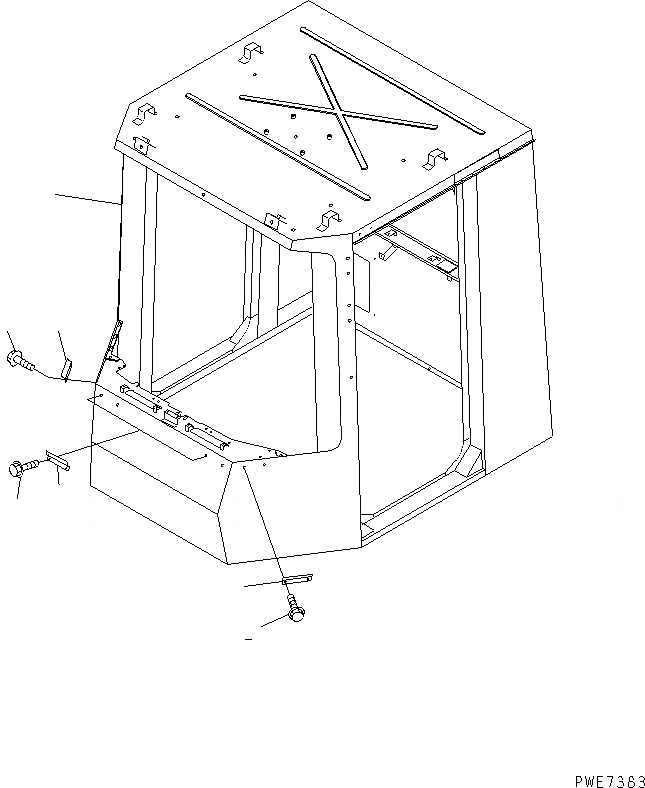 PWE7383