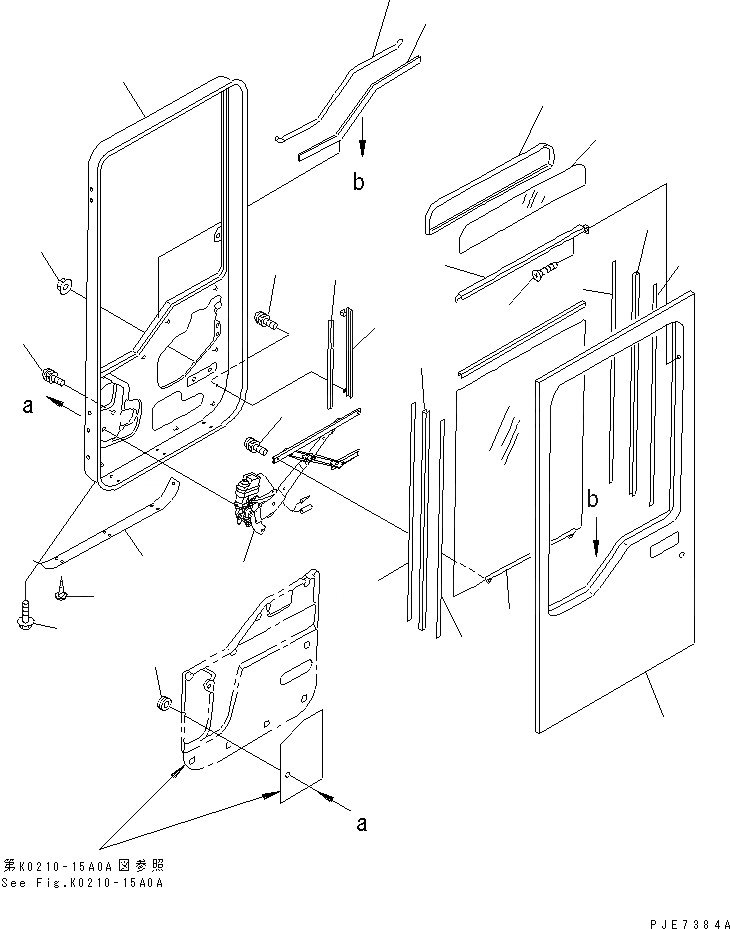 b

a

b

a

第K0210-15A0A図参照
See Fig.K0210-15A0A

PJE7384A