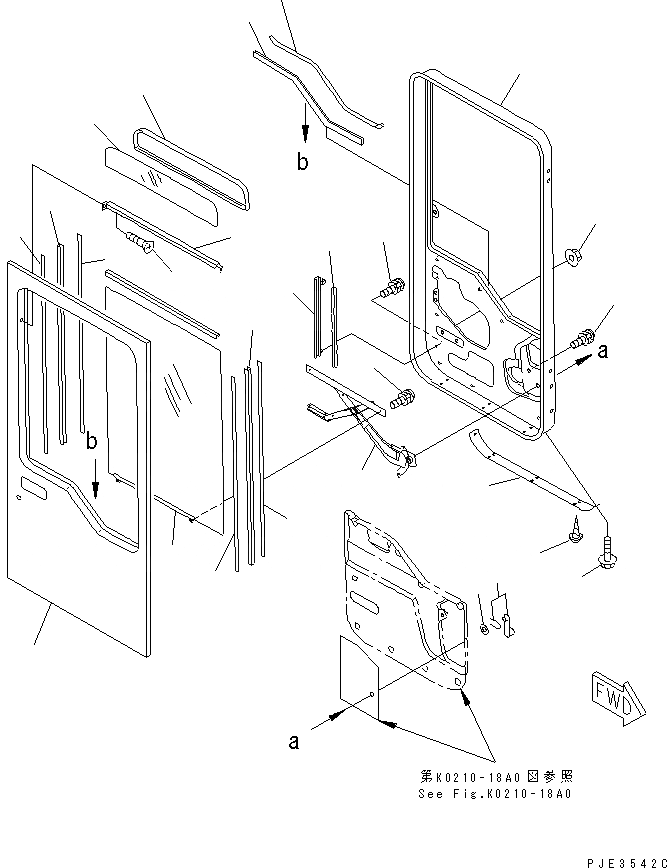 b

a

b

FWD

a

第K0210-18A0図参照
See Fig.K0210-18A0

PJE3542C