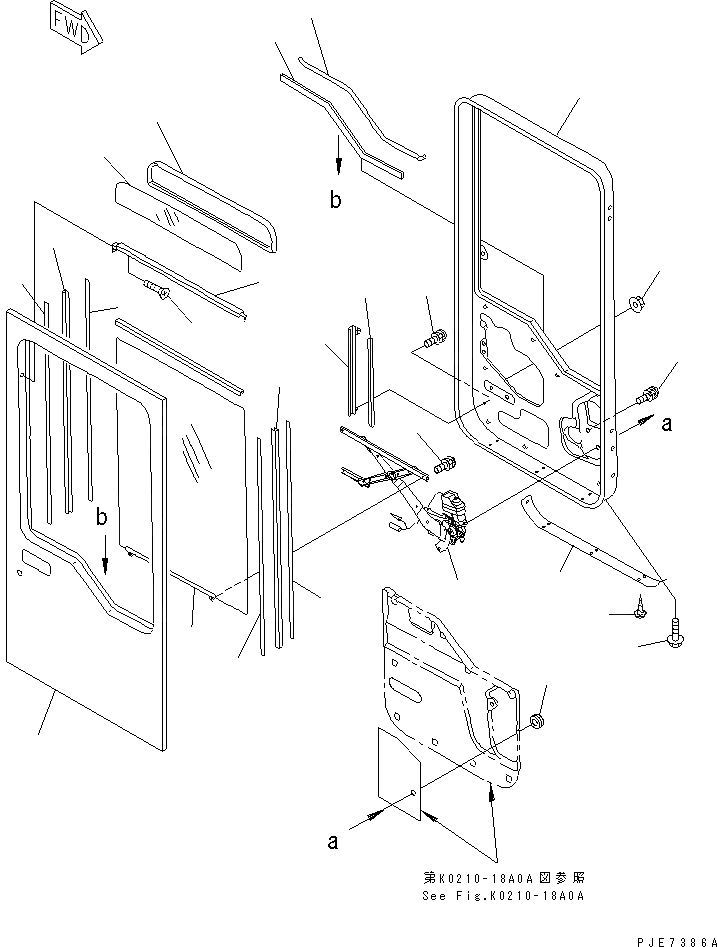 FWD

b

a

b

a

第K0210-18A0A図参照
See Fig.K0210-18A0A

PJE7386A