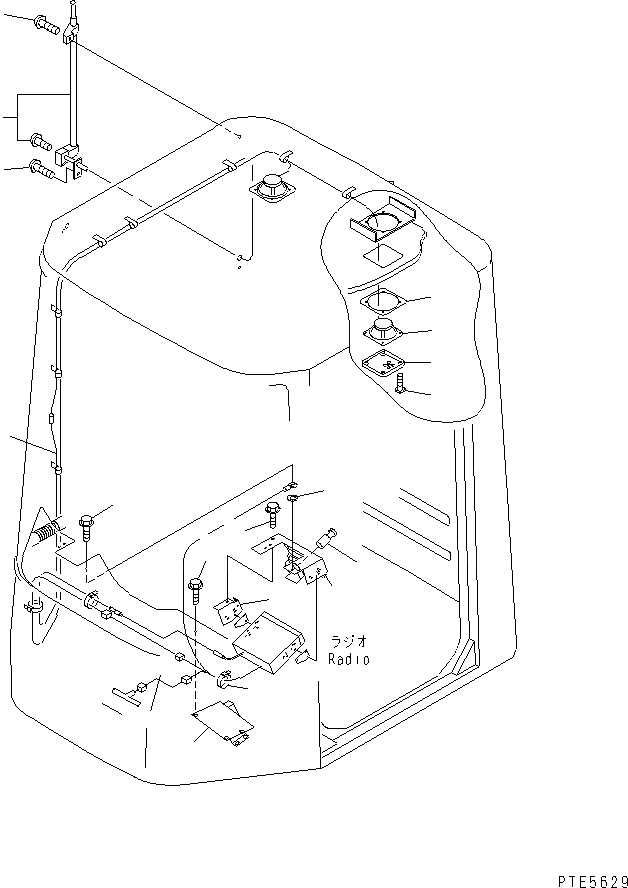 ラジオ
Radio

PTE5629