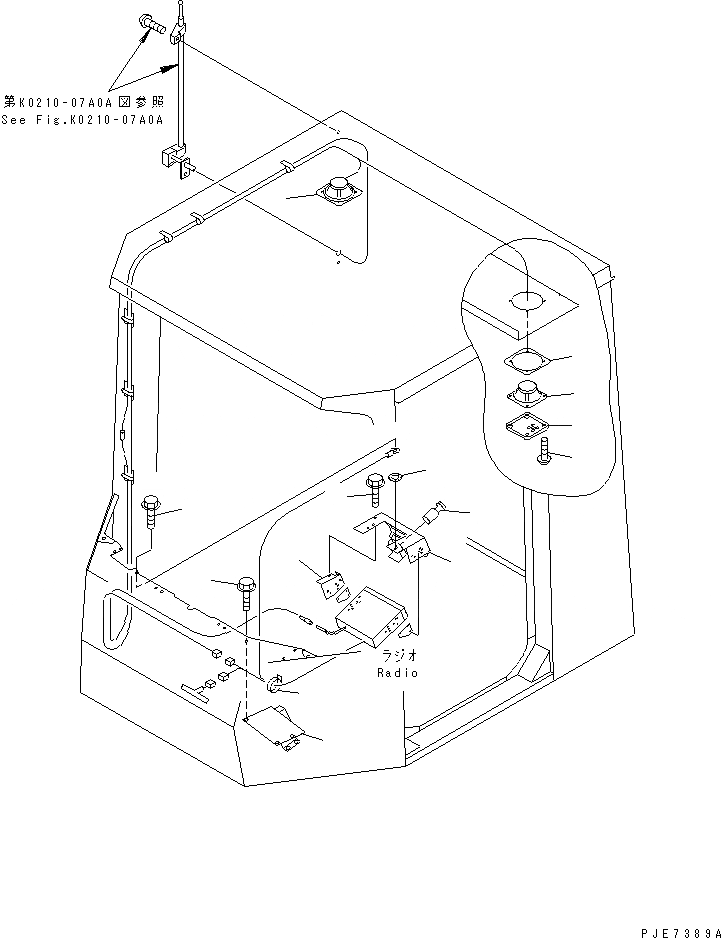 第K0210-07A0A図参照
See Fig.K0210-07A0A

ラジオ
Radio

PJE7389A