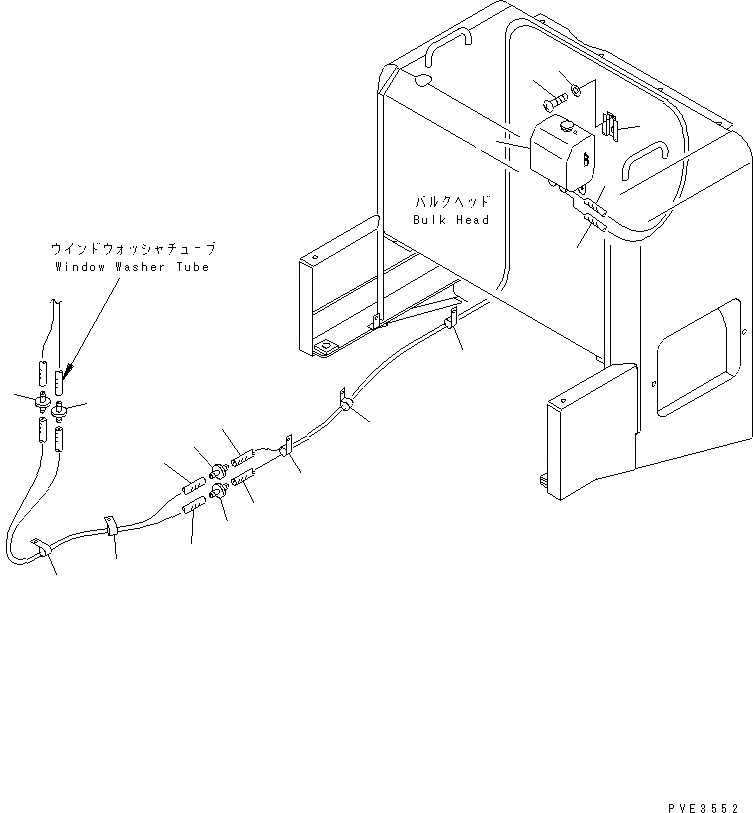 バルクヘッド
Bulk Head

ウインドウォッシャチューブ
Window Washer Tube

PVE3552