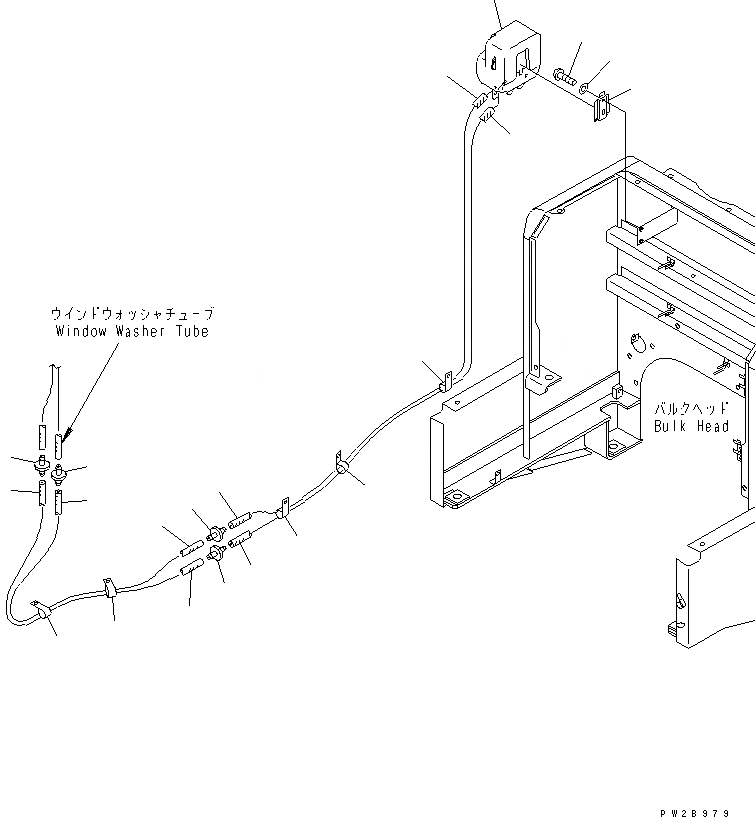 ウインドウォッシャチューブ
Window Washer Tube

バルクヘッド
Bulk Head

PW2B979