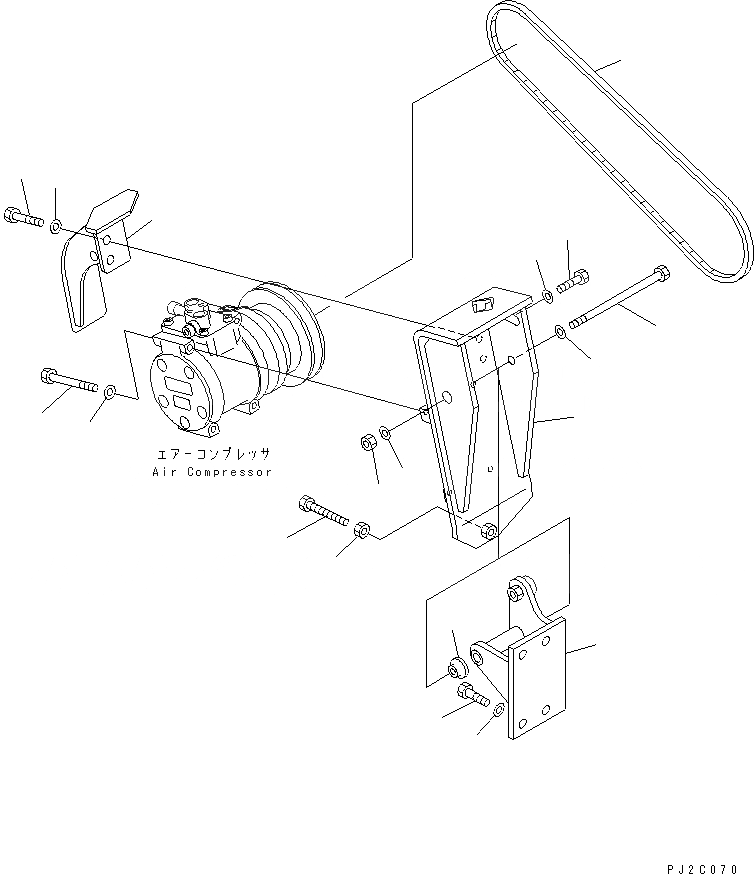 エアーコンプレッサ
Air Compressor

PJ2C070