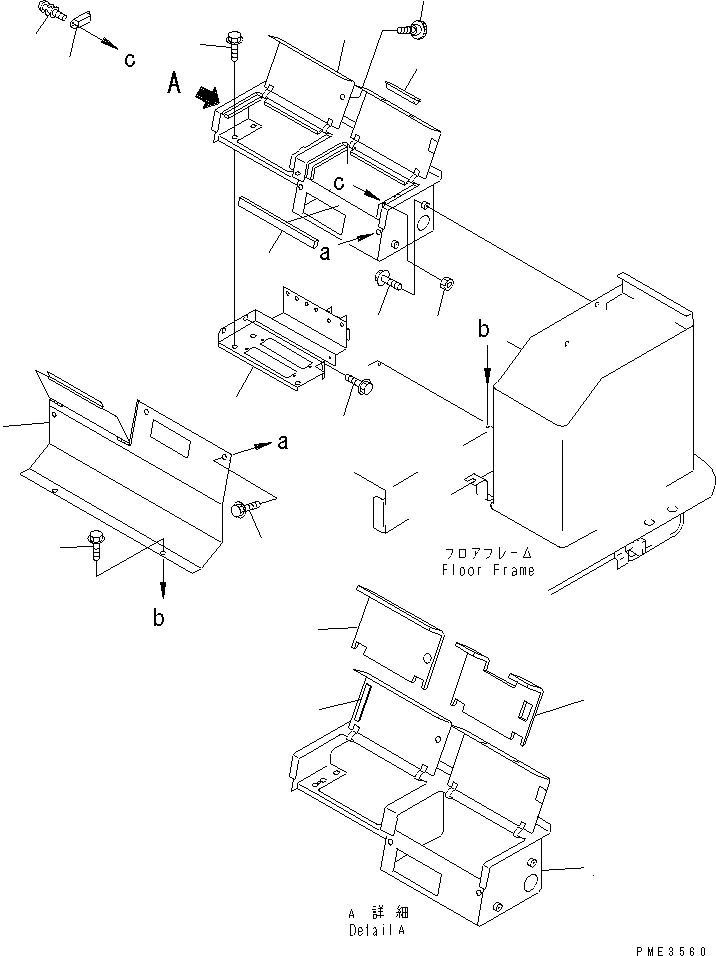 c

A

c

a

b

a

b

フロアフレーム
Floor Frame

A 詳細
Detail A

PME3560