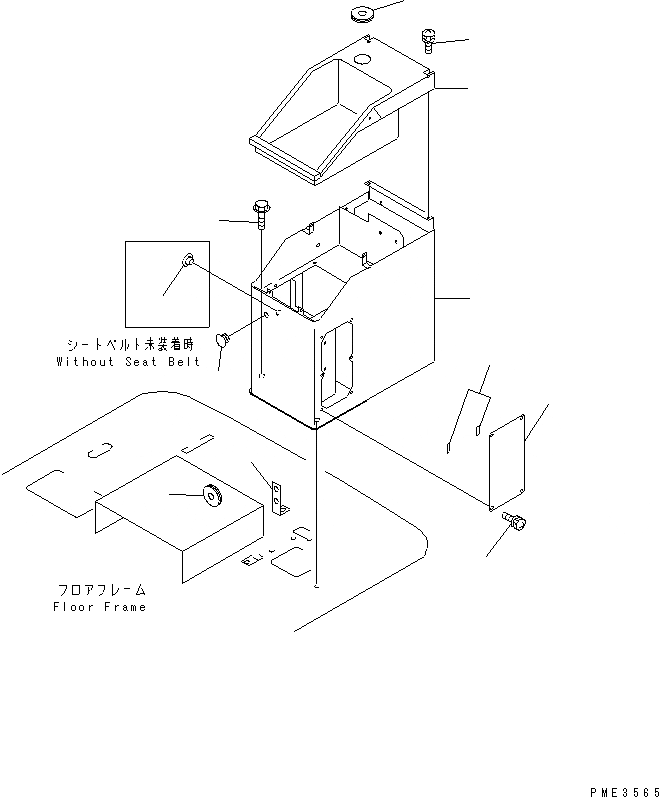 シートベルト未装着時
Without Seat Belt

フロアフレーム
Floor Frame

PME3565