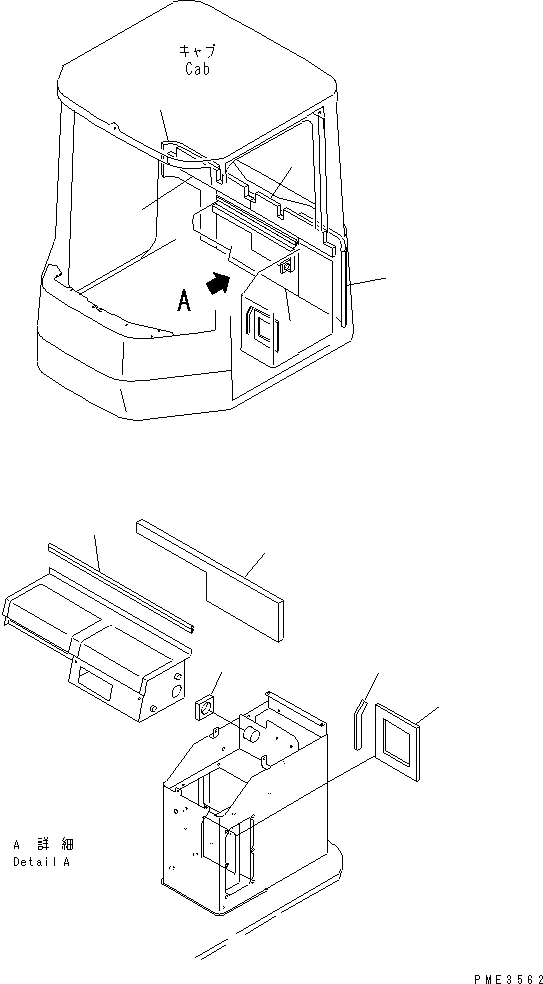 キャブ
Cab

A

A 詳細
Detail A

PME3562