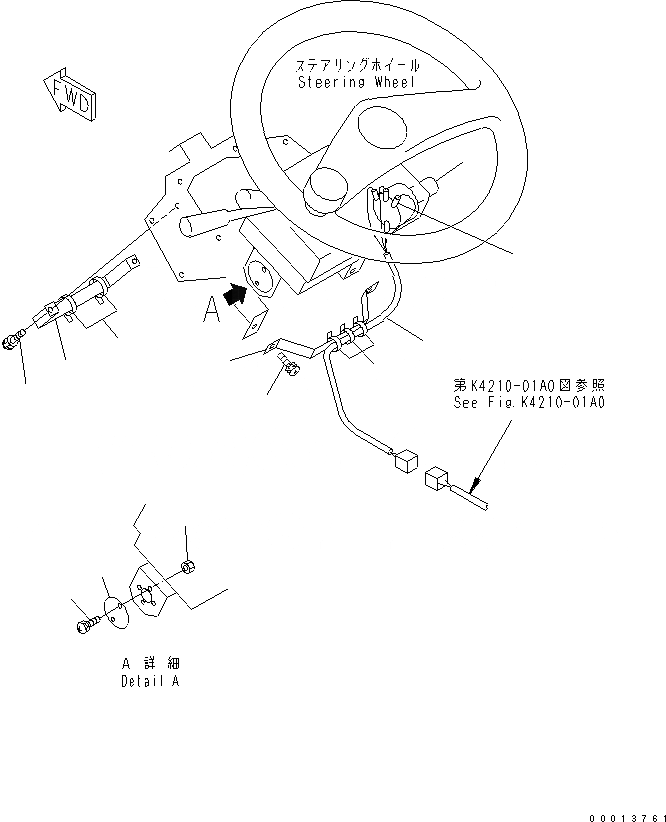 FWD

ステアリングホイール
Steering Wheel

A

第K4210-01A0図参照
See Fig.K4210-01A0

A 詳細
Detail A

00013761