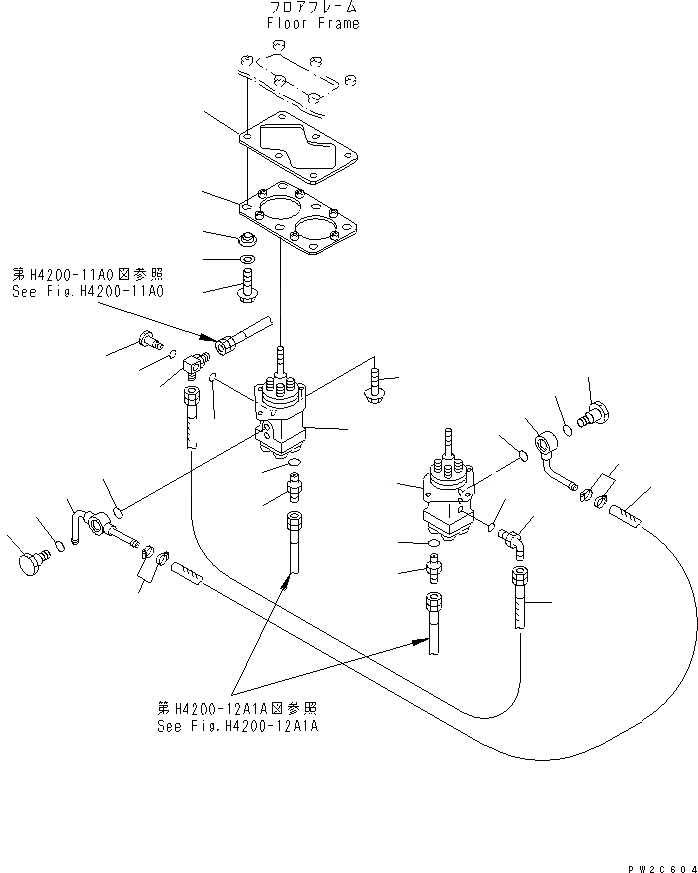 フロアフレーム
Floor Frame

第H4200-11A0図参照
See Fig.H4200-11A0

第H4200-12A1A図参照
See Fig.H4200-12A1A

PW2C604