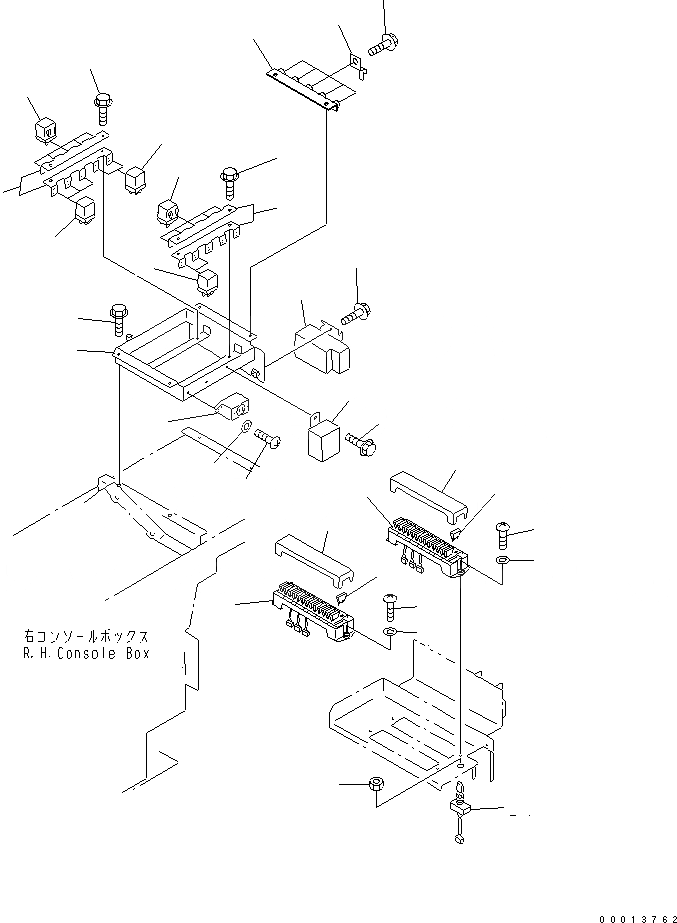 右コンソールボックス
R.H.Console Box

00013762