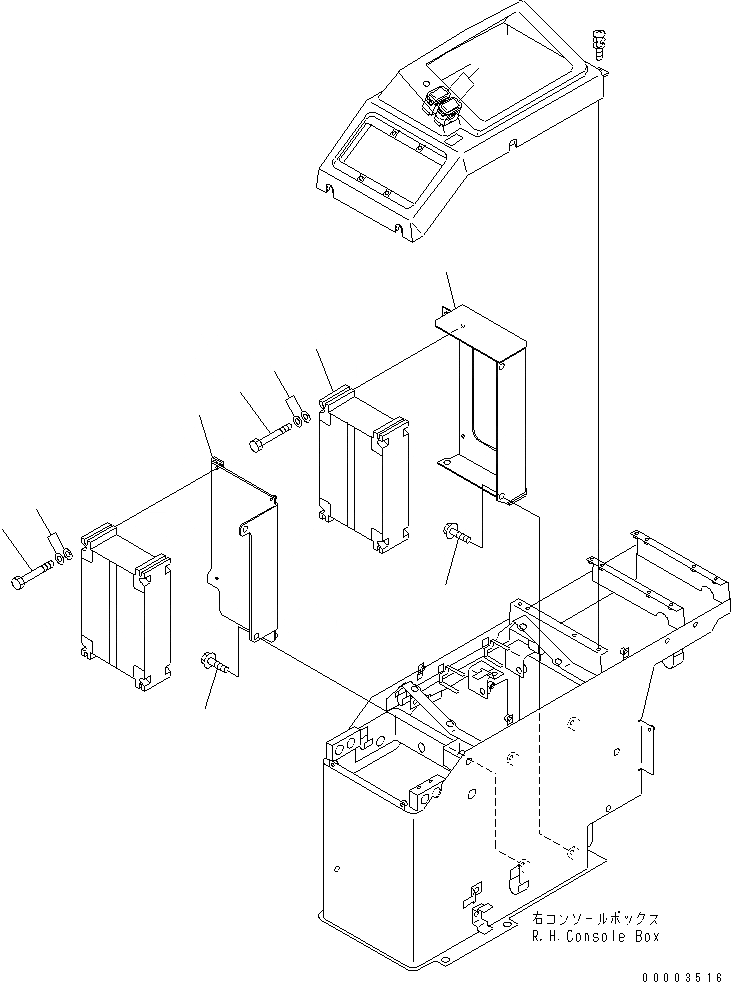 右コンソールボックス
R.H.Console Box

00003516