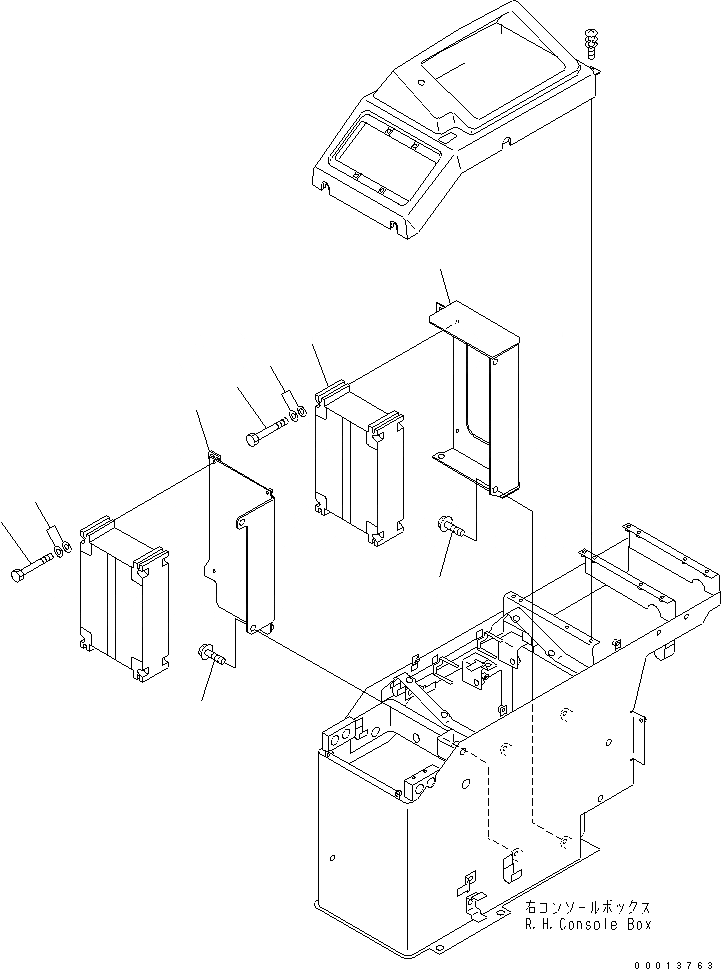 右コンソールボックス
R.H.Console Box

00013763