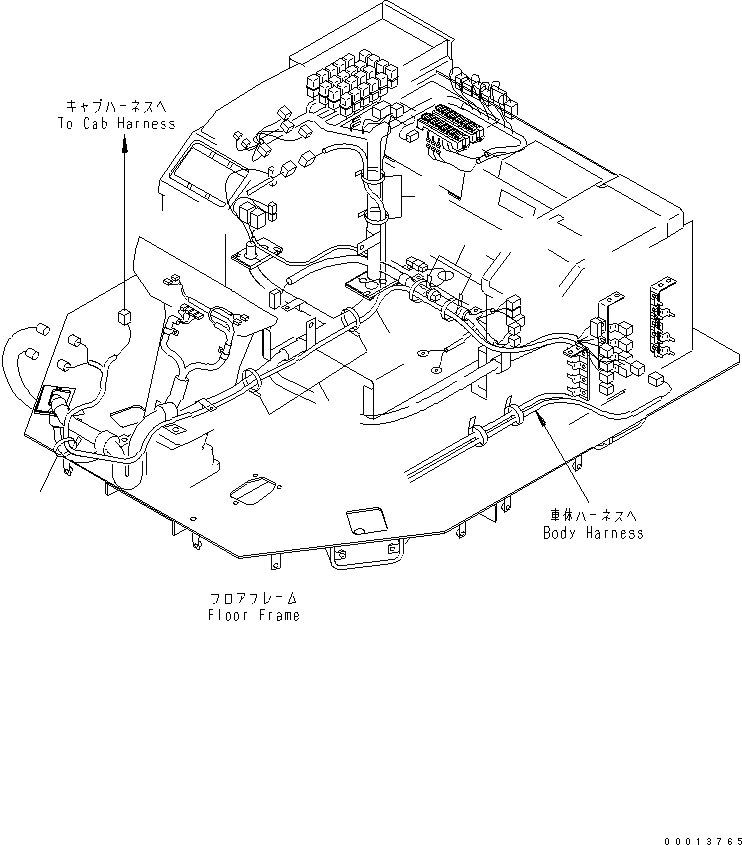 キャブハーネスへ
To Cab Harness

車体ハーネスへ
Body Harness

フロアフレーム
Floor Frame

00013765