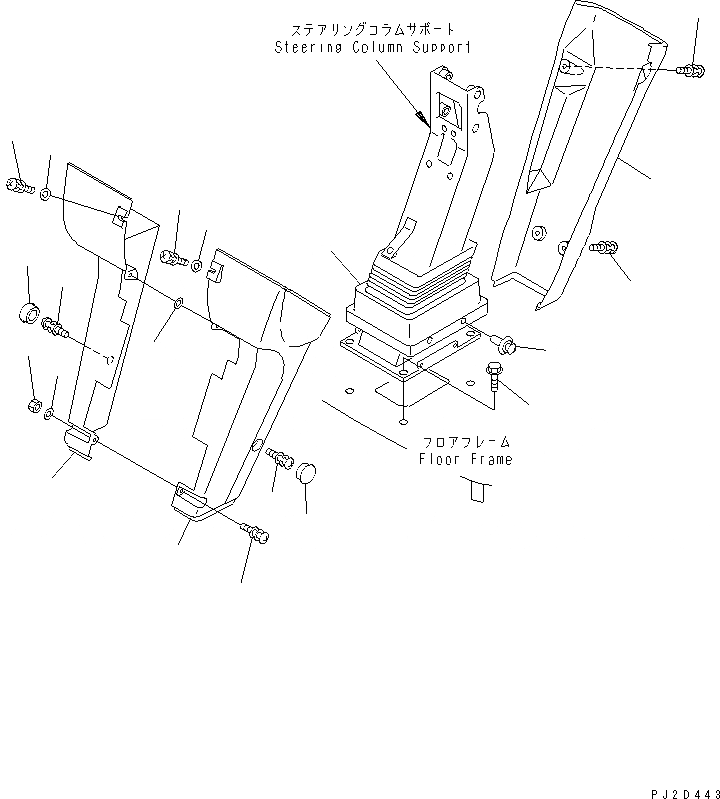 ステアリングコラムサポート
Steering Column Support

フロアフレーム
Floor Frame

PJ2D443