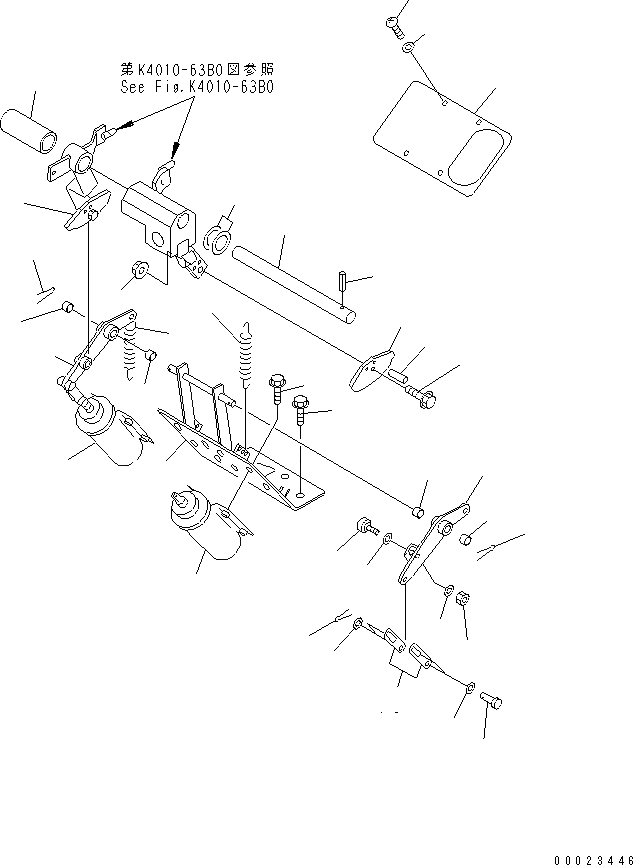 第K4010-63B0図参照
See Fig.K4010-63B0

00023446