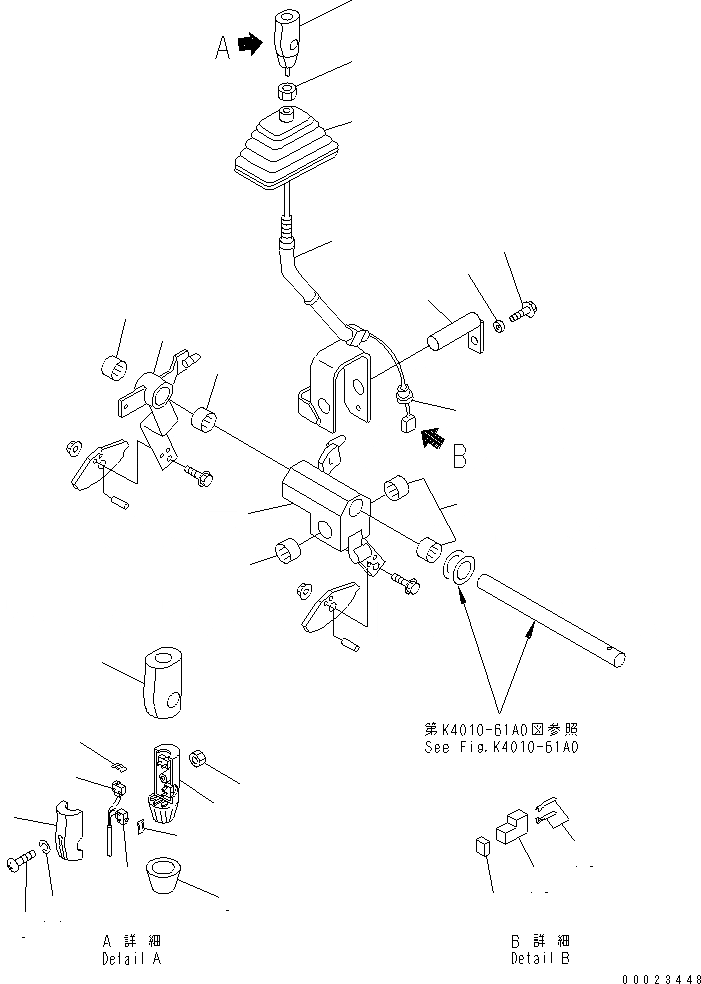 A

B

第K4010-61A0図参照
See Fig.K4010-61A0

A 詳細
Detail A

B 詳細
Detail B

00023448