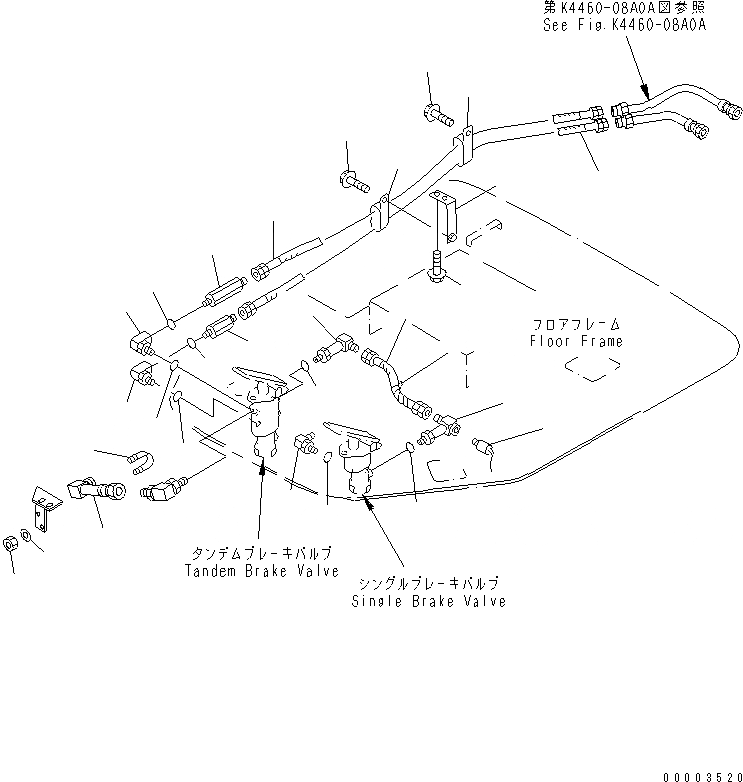 第K4460-08A0A図参照
See Fig.K4460-08A0A

フロアフレーム
Floor Frame

タンデムブレーキバルブ
Tandem Brake Valve

シングルブレーキバルブ
Single Brake Valve

00003520