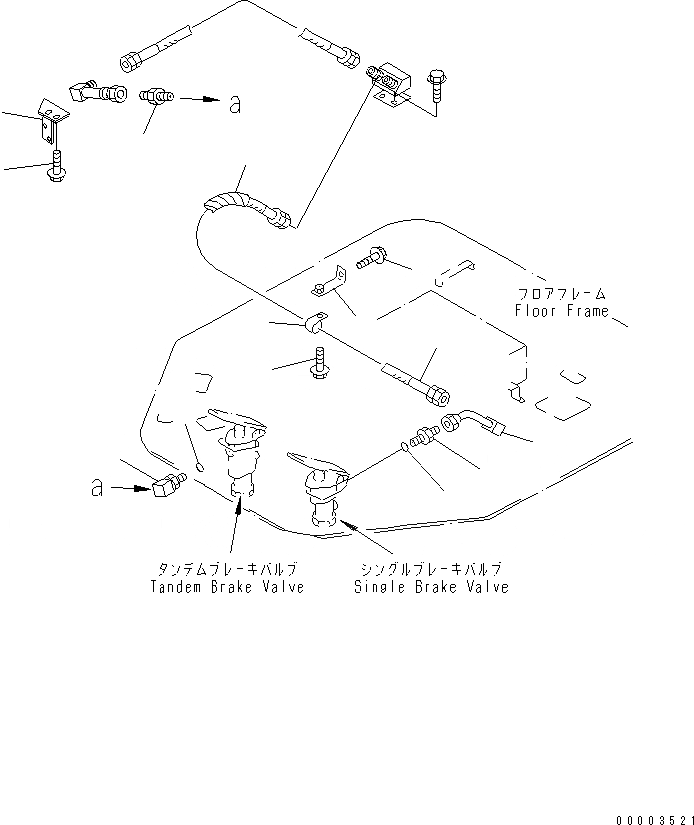 a

フロアフレーム
Floor Frame

a

タンデムブレーキバルブ
Tandem Brake Valve

シングルブレーキバルブ
Single Brake Valve

00003521