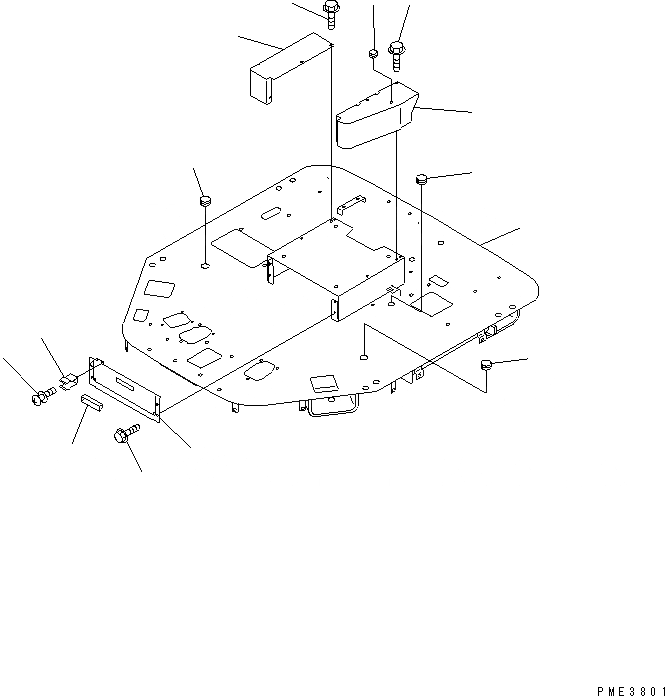 PME3801