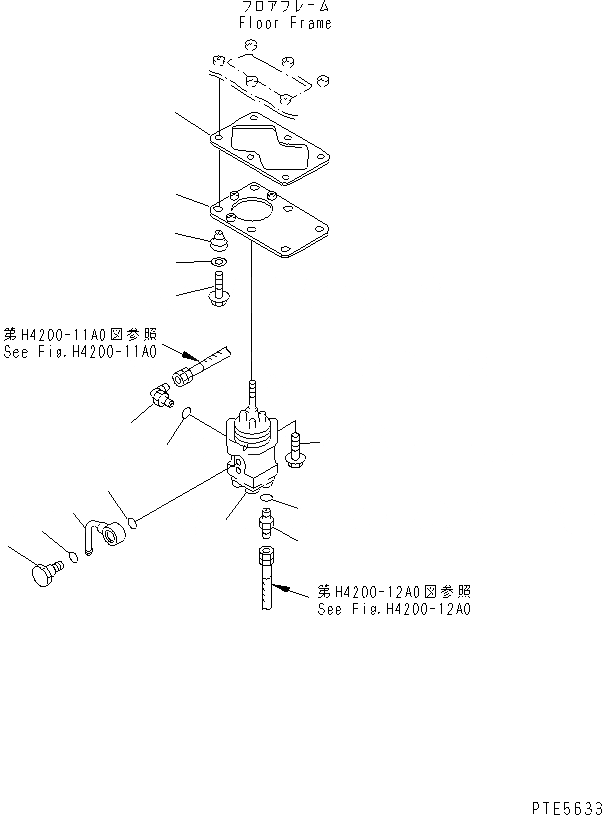 フロアフレーム
Floor Frame

第H4200-11A0図参照
See Fig.H4200-11A0

第H4200-12A0図参照
See Fig.H4200-12A0

PTE5633