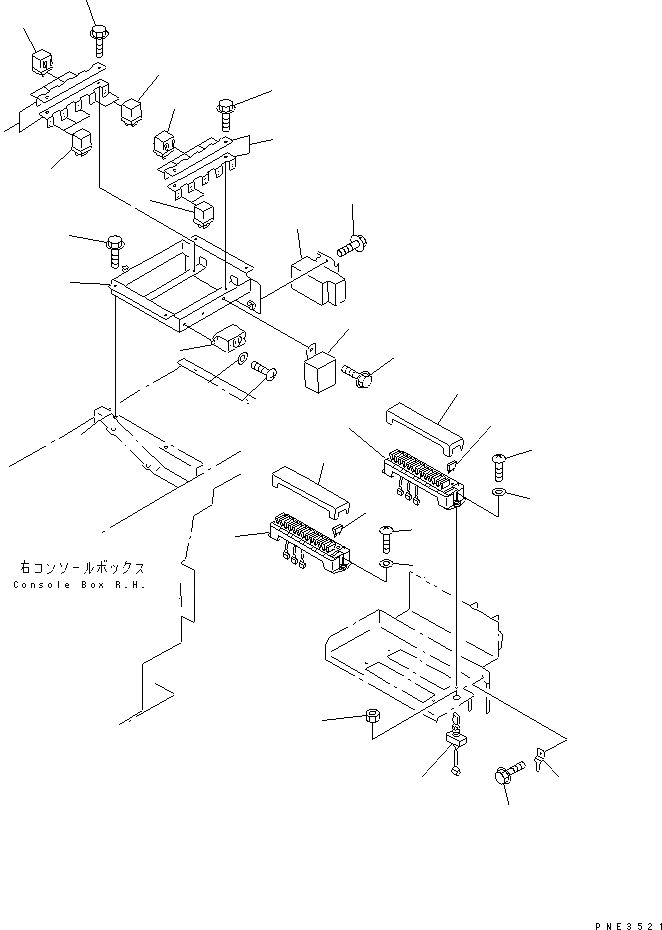 右コンソールボックス
Console Box R.H.

PNE3521